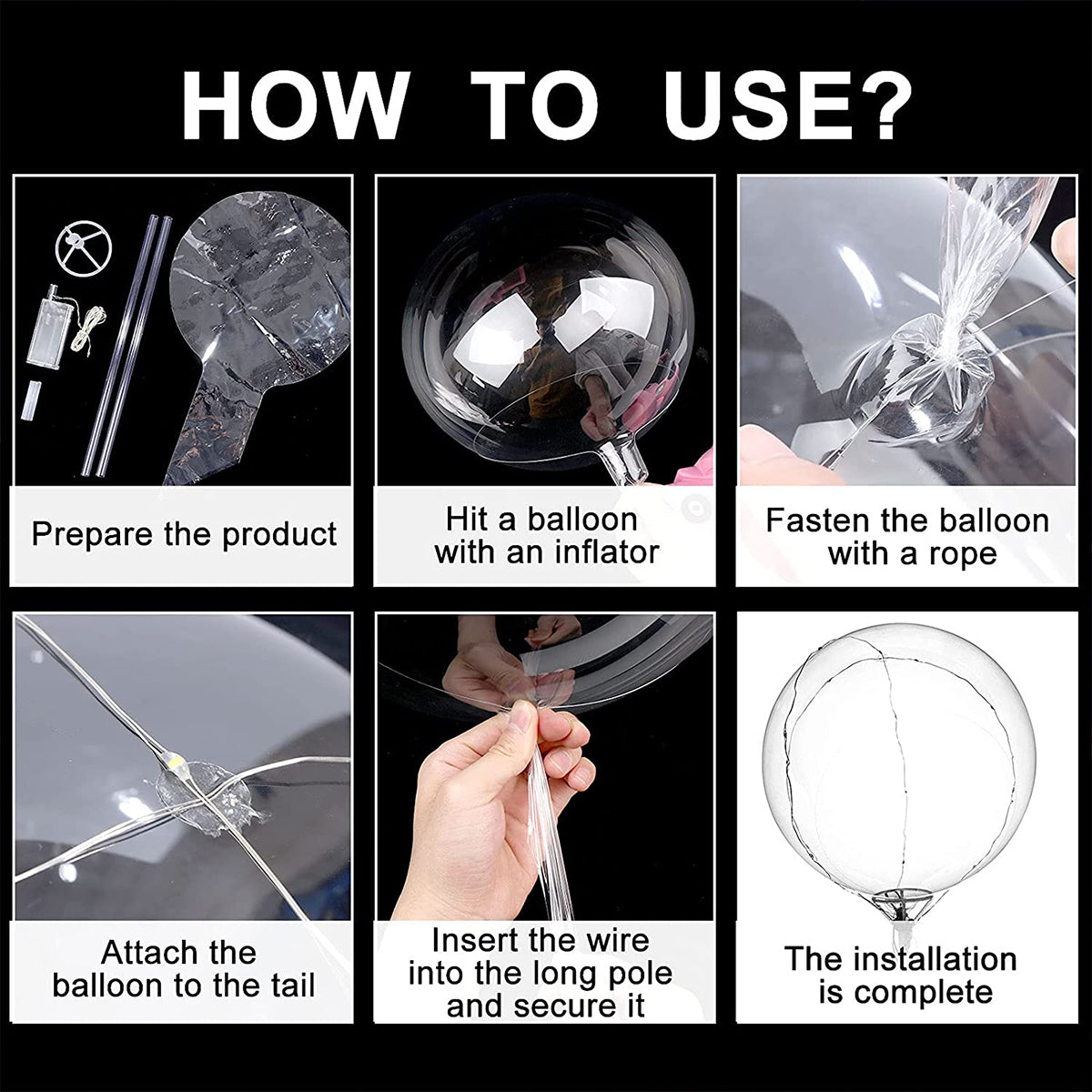 HOW TO USE?

Prepare the product

Hit a balloon with an inflator

Fasten the balloon with a rope

Attach the balloon to the tail

Insert the wire into the long pole and secure it

The installation is complete