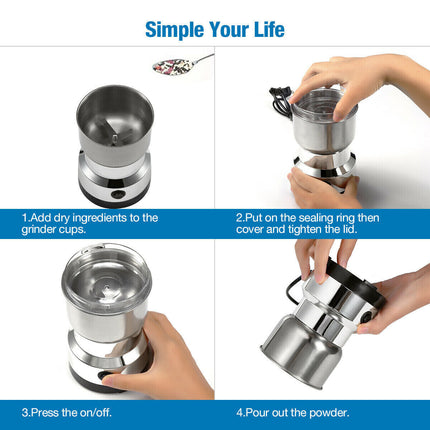 Simple Your Life

1.Add dry ingredients to the grinder cups.

2.Put on the sealing ring then cover and tighten the lid.

3.Press the on/off.

4.Pour out the powder.