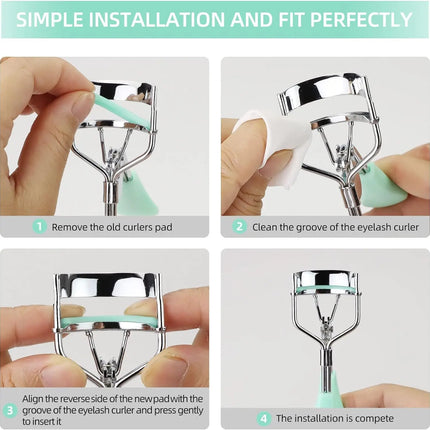 SIMPLE INSTALLATION AND FIT PERFECTLY

1 Remove the old curlers pad

2 Clean the groove of the eyelash curler

3 Align the reverse side of the new pad with the groove of the eyelash curler and press gently to insert it

4 The installation is compete