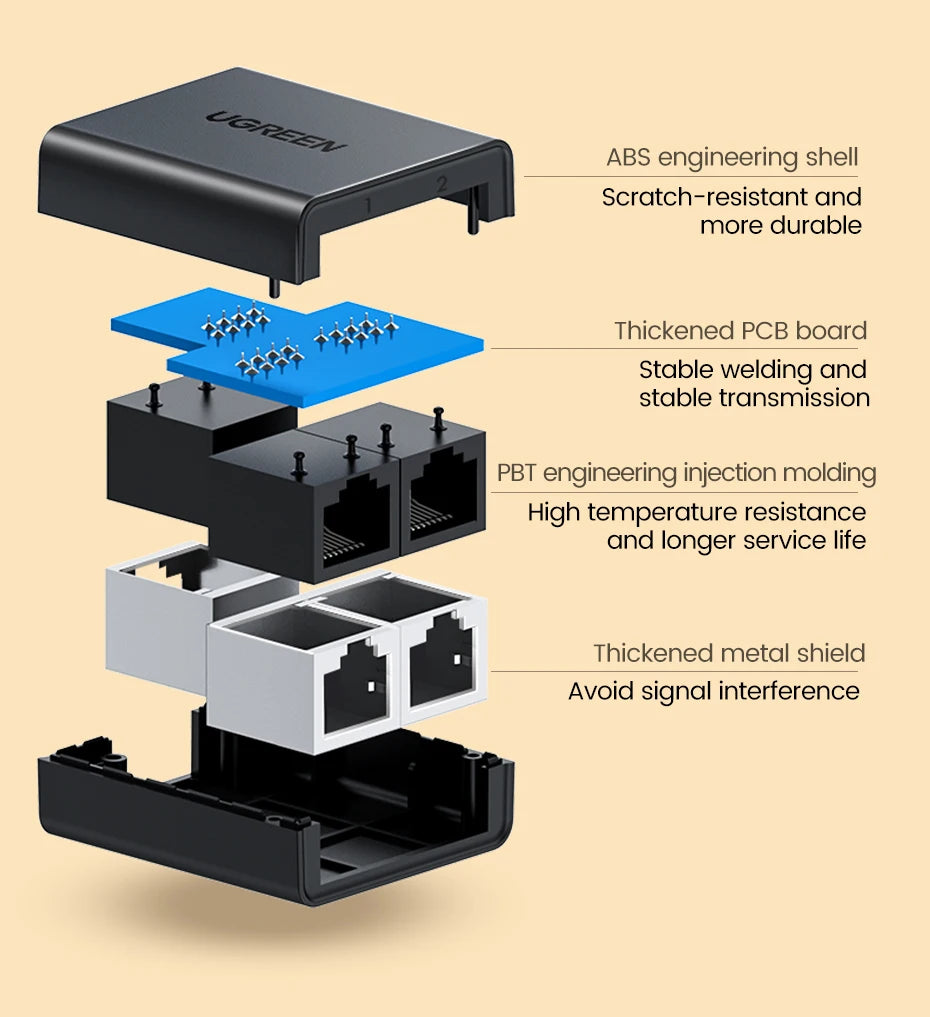 UGREEN

1 2

ABS engineering shell

Scratch-resistant and more durable

Thickened PCB board

Stable welding and stable transmission

PBT engineering injection molding

High temperature resistance and longer service life

Thickened metal shield

Avoid signal interference