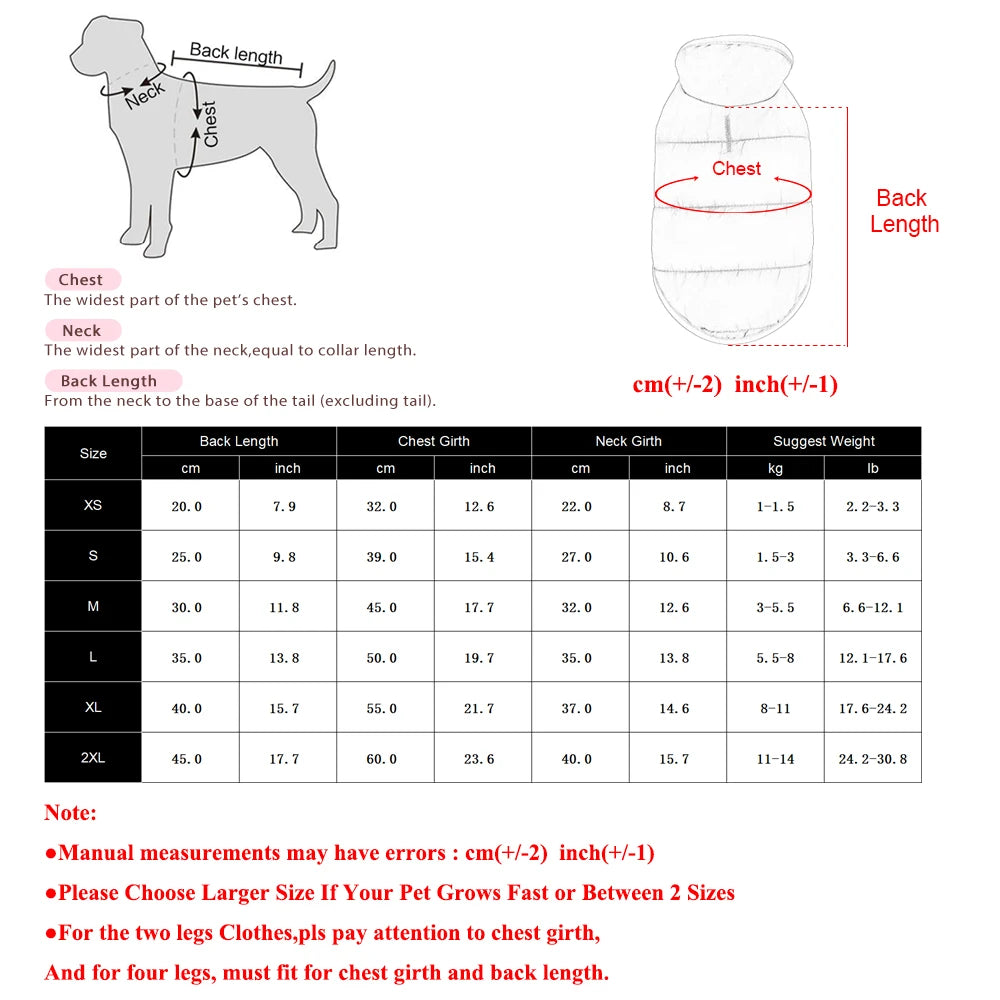 Back length

Neck

Chest

Chest

Back Length

Chest
The widest part of the pet's chest.

Neck
The widest part of the neck,equal to collar length.

Back Length
From the neck to the base of the tail (excluding tail).

cm(+/-2) inch(+/-1)

| Size | Back Length cm | Back Length inch | Chest Girth cm | Chest Girth inch | Neck Girth cm | Neck Girth inch | Suggest Weight kg | Suggest Weight lb |
|---|---|---|---|---|---|---|---|---|
| XS | 20.0 | 7.9 | 32.0 | 12.6 | 22.0 | 8.7 | 1-1.5 | 2.2-3.3 |
| S | 25.0 | 9.8 | 39.0 | 15.4 | 27.0 | 10.6 | 1.5-3 | 3.3-6.6 |
| M | 30.0 | 11.8 | 45.0 | 17.7 | 32.0 | 12.6 | 3-5.5 | 6.6-12.1 |
| L | 35.0 | 13.8 | 50.0 | 19.7 | 35.0 | 13.8 | 5.5-8 | 12.1-17.6 |
| XL | 40.0 | 15.7 | 55.0 | 21.7 | 37.0 | 14.6 | 8-11 | 17.6-24.2 |
| 2XL | 45.0 | 17.7 | 60.0 | 23.6 | 40.0 | 15.7 | 11-14 | 24.2-30.8 |

Note:
●Manual measurements may have errors : cm(+/-2) inch(+/-1)
●Please Choose Larger Size If Your Pet Grows Fast or Between 2 Sizes
●For the two legs Clothes,pls pay attention to chest girth,
And for four legs, must fit for chest girth and back length.