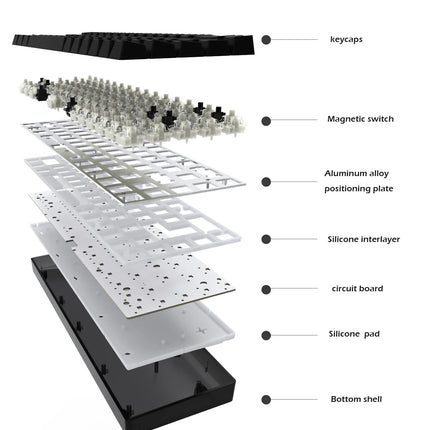 keycaps

Magnetic switch

Aluminum alloy positioning plate

Silicone interlayer

circuit board

Silicone pad

Bottom shell