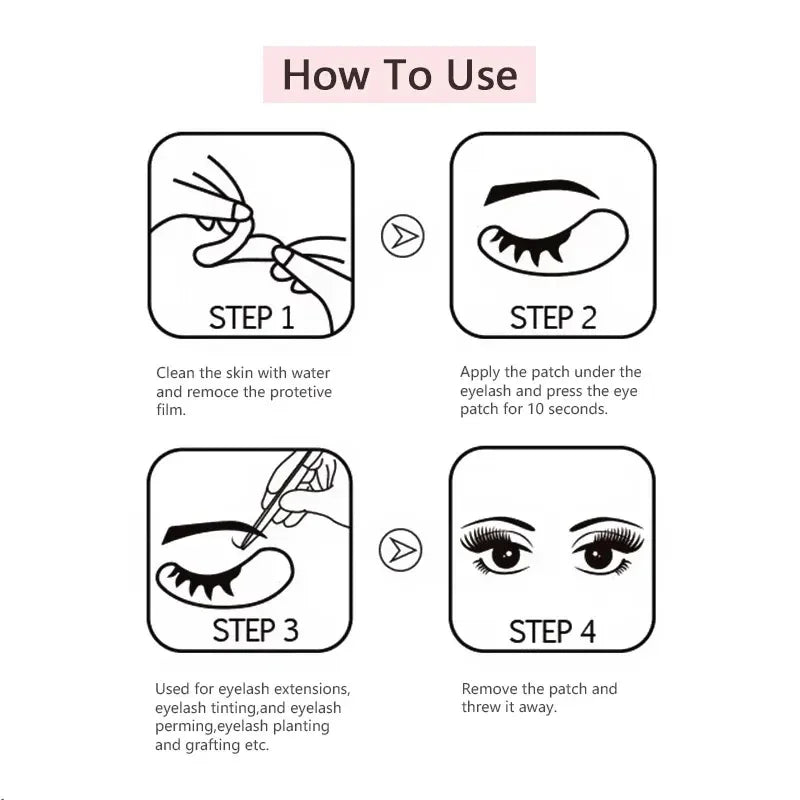 How To Use

STEP 1

Clean the skin with water and remoce the protetive film.

STEP 2

Apply the patch under the eyelash and press the eye patch for 10 seconds.

STEP 3

Used for eyelash extensions, eyelash tinting,and eyelash perming,eyelash planting and grafting etc.

STEP 4

Remove the patch and threw it away.