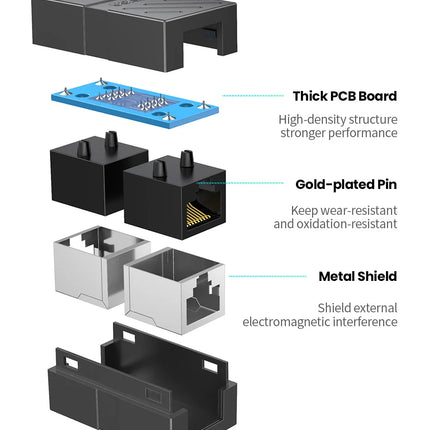 Thick PCB Board

High-density structure
stronger performance

Gold-plated Pin

Keep wear-resistant
and oxidation-resistant

Metal Shield

Shield external
electromagnetic interference