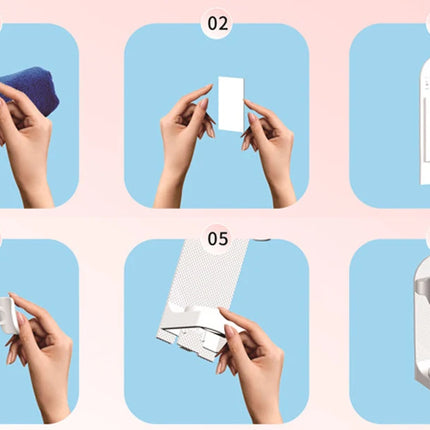 02

05