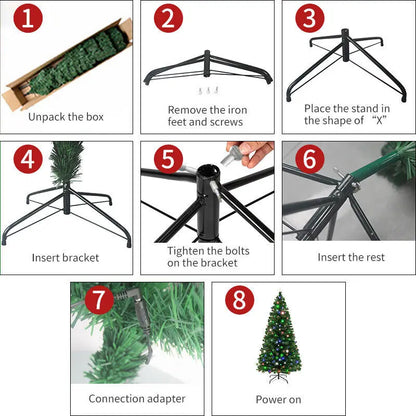 1
Unpack the box

2
Remove the iron feet and screws

3
Place the stand in the shape of “X”

4
Insert bracket

5
Tighten the bolts on the bracket

6
Insert the rest

7
Connection adapter

8
Power on