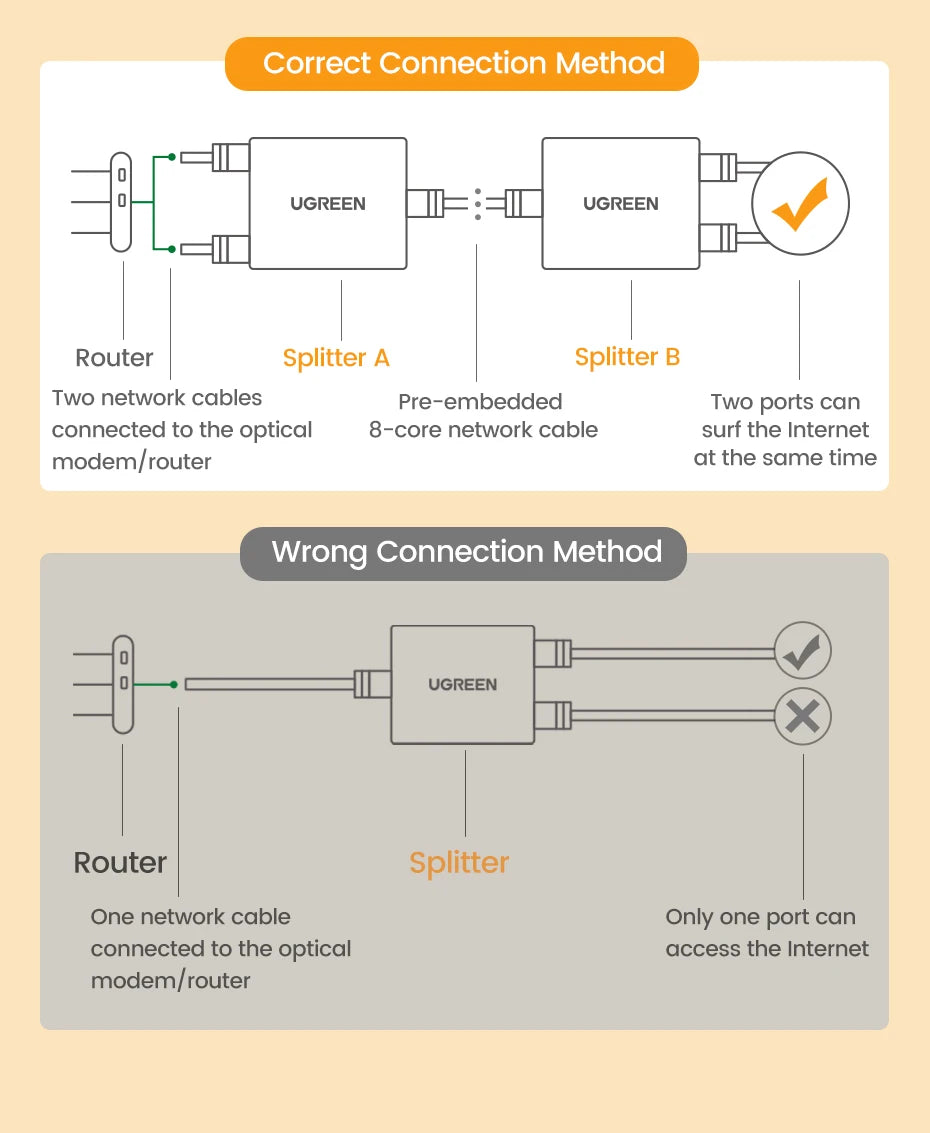 Correct Connection Method

UGREEN

UGREEN

Router

Splitter A

Splitter B

Two network cables connected to the optical modem/router

Pre-embedded 8-core network cable

Two ports can surf the Internet at the same time

Wrong Connection Method

UGREEN

Router

Splitter

One network cable connected to the optical modem/router

Only one port can access the Internet