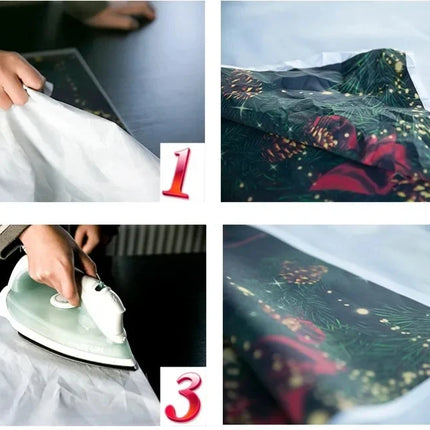 1

3