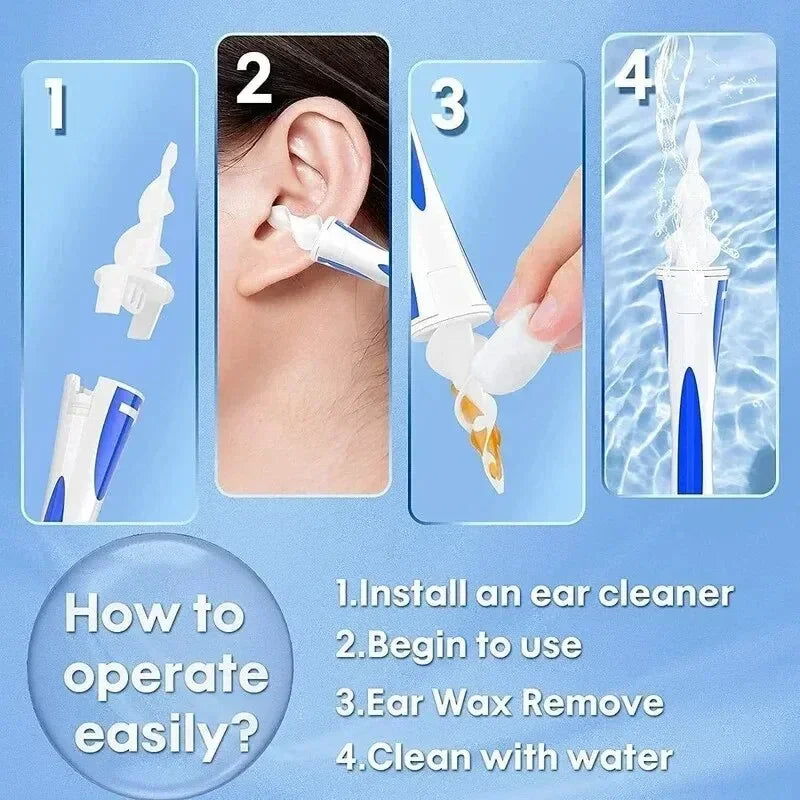 1

2

3

4

How to operate easily?

1.Install an ear cleaner
2.Begin to use
3.Ear Wax Remove
4.Clean with water