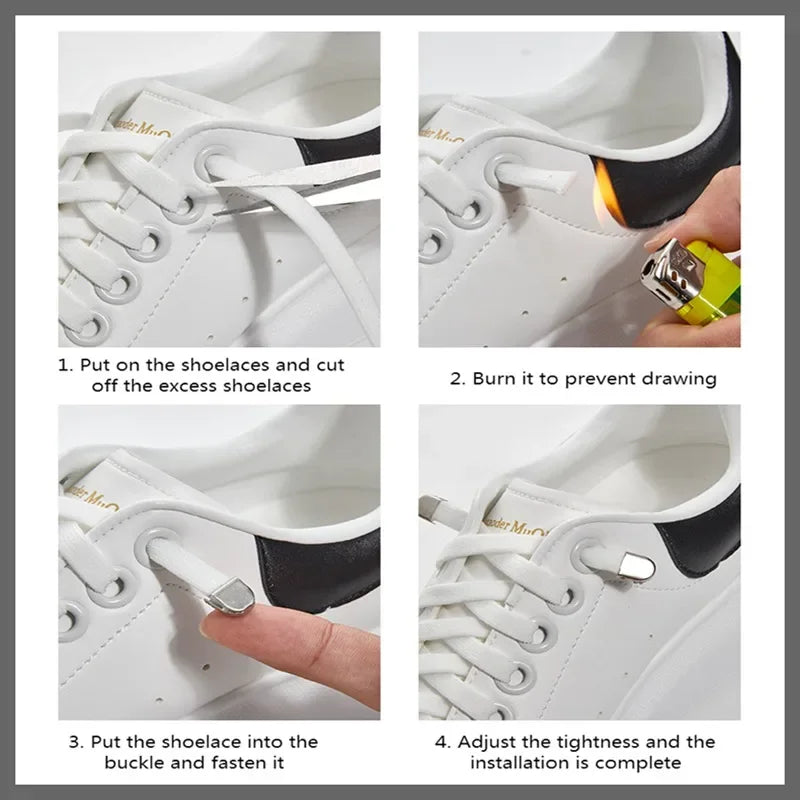 1. Put on the shoelaces and cut off the excess shoelaces

2. Burn it to prevent drawing

3. Put the shoelace into the buckle and fasten it

4. Adjust the tightness and the installation is complete