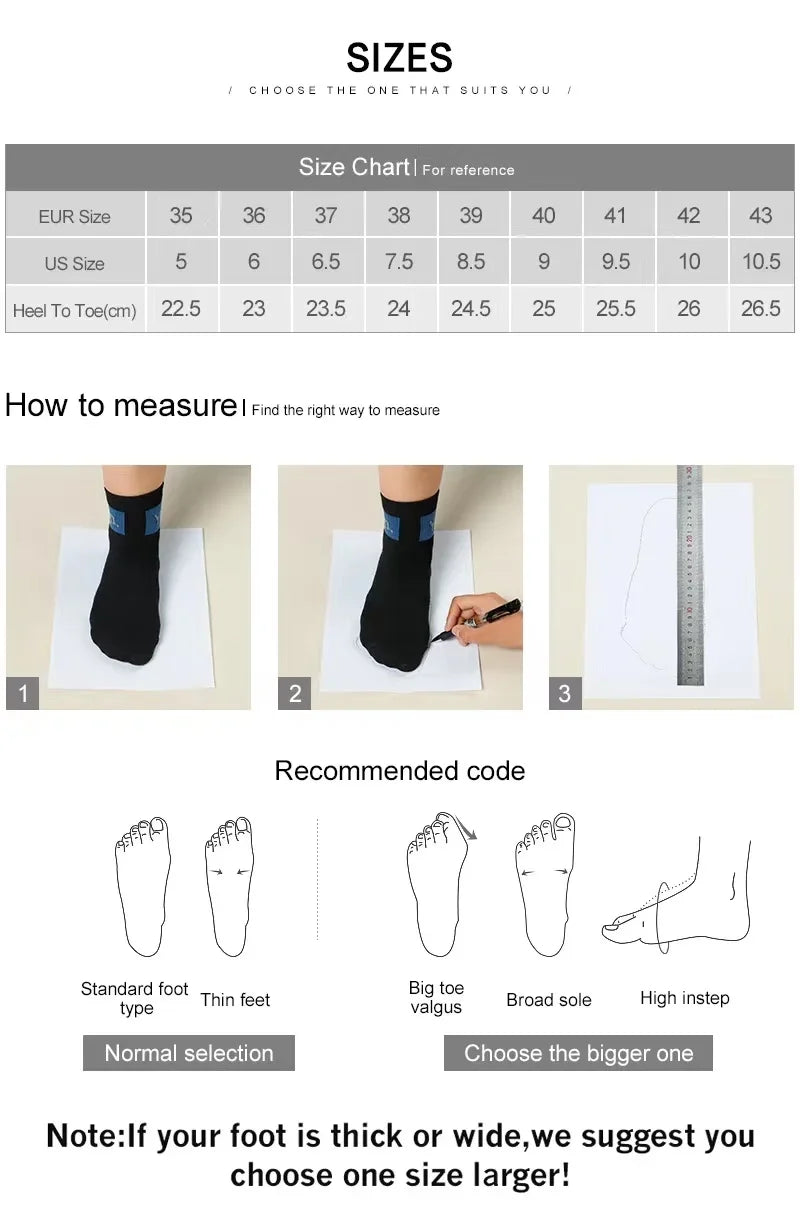 SIZES

/ CHOOSE THE ONE THAT SUITS YOU /

Size Chart | For reference

| EUR Size | 35 | 36 | 37 | 38 | 39 | 40 | 41 | 42 | 43 |
|---|---|---|---|---|---|---|---|---|---|
| US Size | 5 | 6 | 6.5 | 7.5 | 8.5 | 9 | 9.5 | 10 | 10.5 |
| Heel To Toe(cm) | 22.5 | 23 | 23.5 | 24 | 24.5 | 25 | 25.5 | 26 | 26.5 |

How to measure | Find the right way to measure

1

2

3

Recommended code

Standard foot type

Thin feet

Big toe valgus

Broad sole

High instep

Normal selection

Choose the bigger one

Note:If your foot is thick or wide,we suggest you choose one size larger!