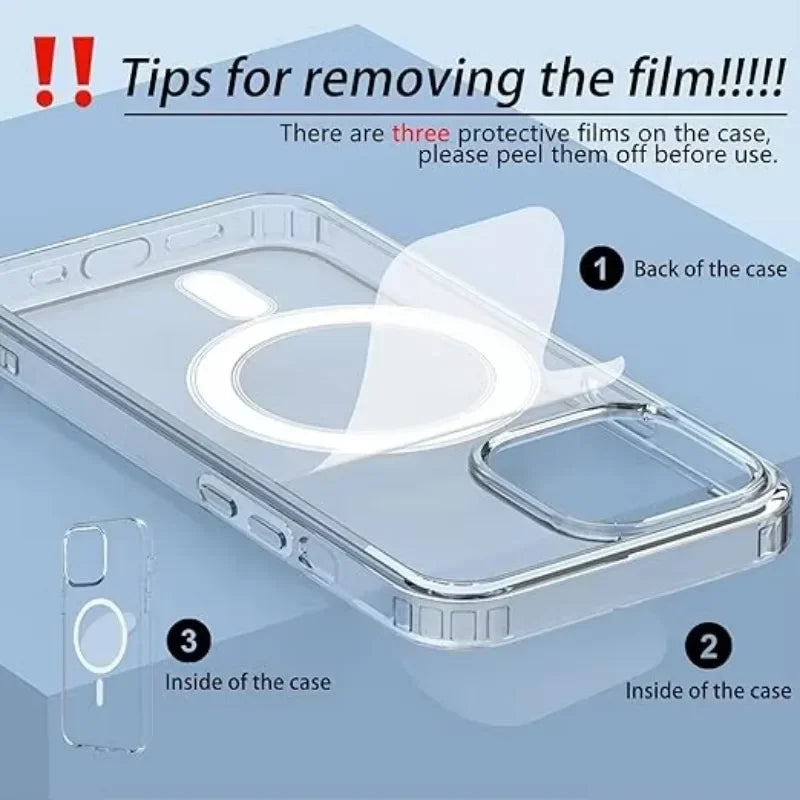 !! Tips for removing the film!!!!!

There are three protective films on the case, please peel them off before use.

1 Back of the case

3 Inside of the case

2 Inside of the case