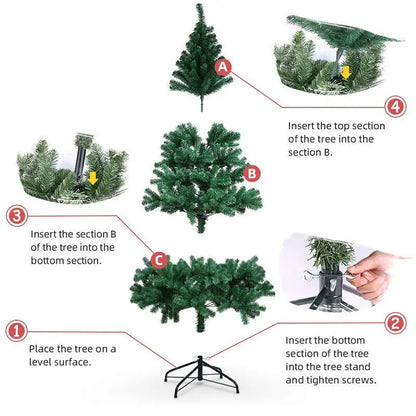 A

4

Insert the top section of the tree into the section B.

B

3

Insert the section B of the tree into the bottom section.

C

1

Place the tree on a level surface.

2

Insert the bottom section of the tree into the tree stand and tighten screws.