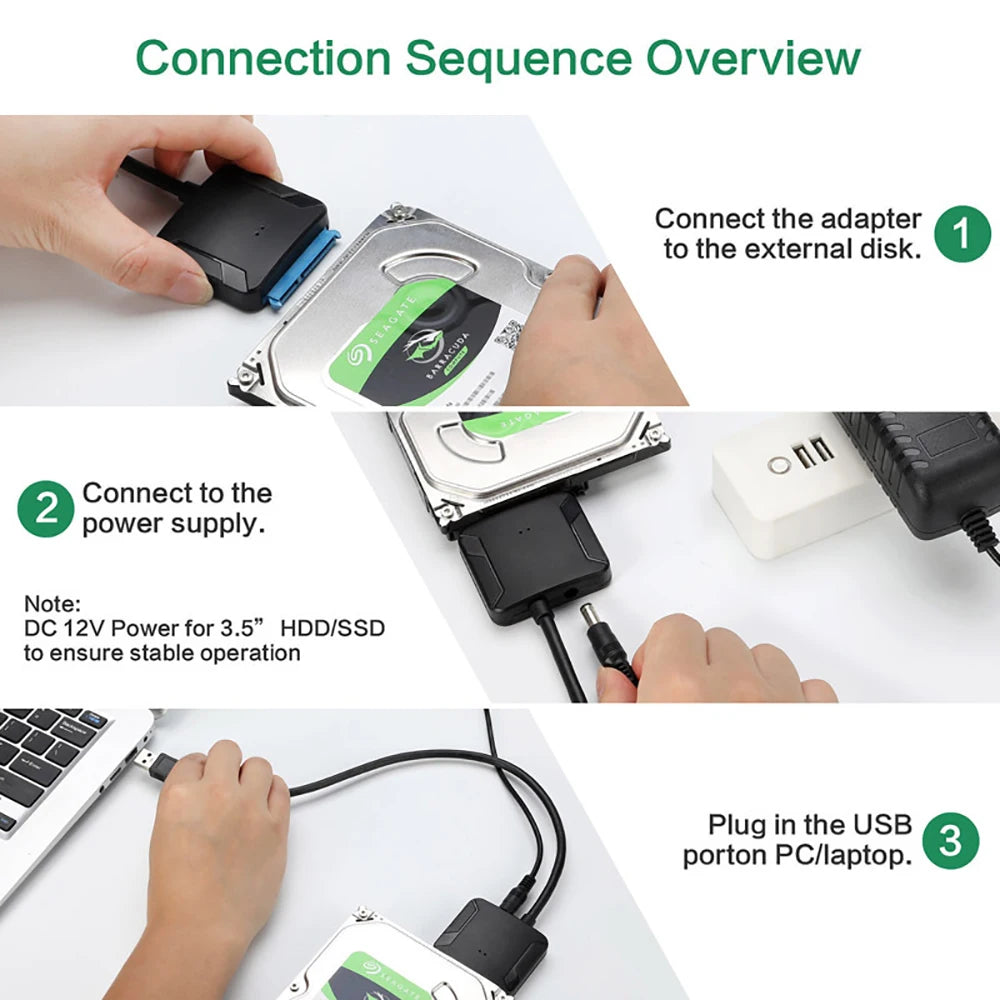 Connection Sequence Overview

Connect the adapter to the external disk.

1

SEAGATE
BARRACUDA

2

Connect to the power supply.

Note:
DC 12V Power for 3.5” HDD/SSD to ensure stable operation

Plug in the USB porton PC/laptop.

3

SEAGATE