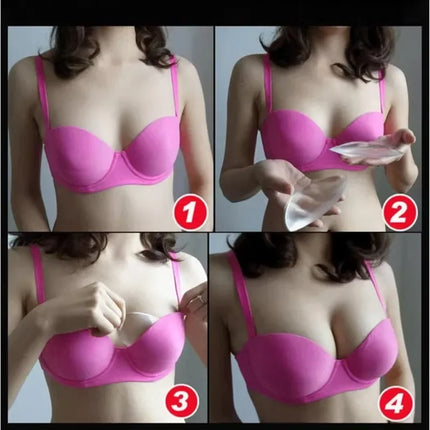 1

2

3

4