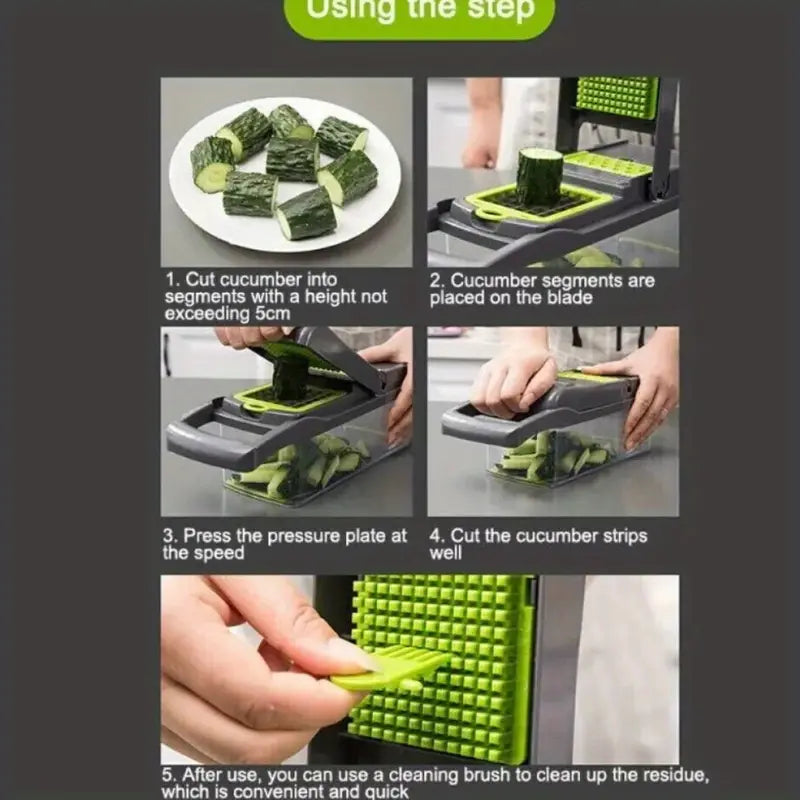 Using the step

1. Cut cucumber into segments with a height not exceeding 5cm

2. Cucumber segments are placed on the blade

3. Press the pressure plate at the speed

4. Cut the cucumber strips well

5. After use, you can use a cleaning brush to clean up the residue, which is convenient and quick